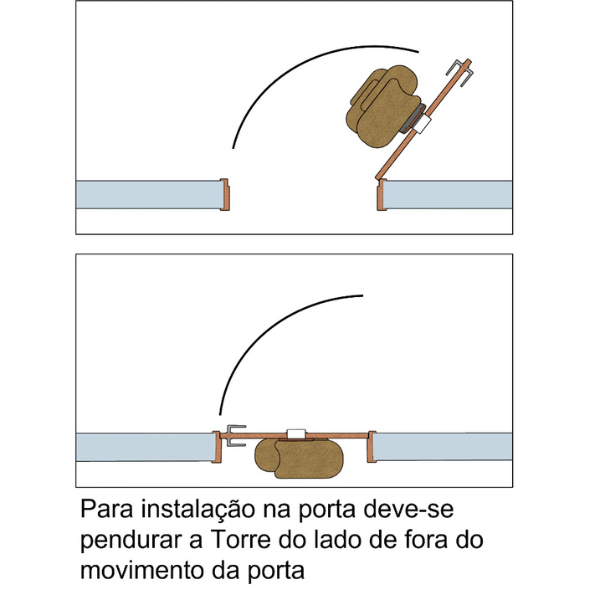 Para instalação na porta deve-se pendurar a Torre do lado de fora do movimento da porta